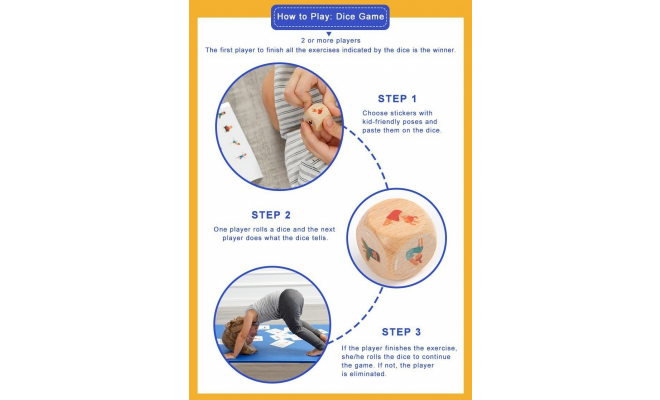 How to Play: Dice Game

2 or more players
The first player to finish all the exercises indicated by the dice is the winner.

STEP 1
Choose stickers with kid-friendly poses and paste them on the dice.

STEP 2
One player rolls a dice and the next player does what the dice tells.

STEP 3
If the player finishes the exercise, she/he rolls the dice to continue the game. If not, the player is eliminated.